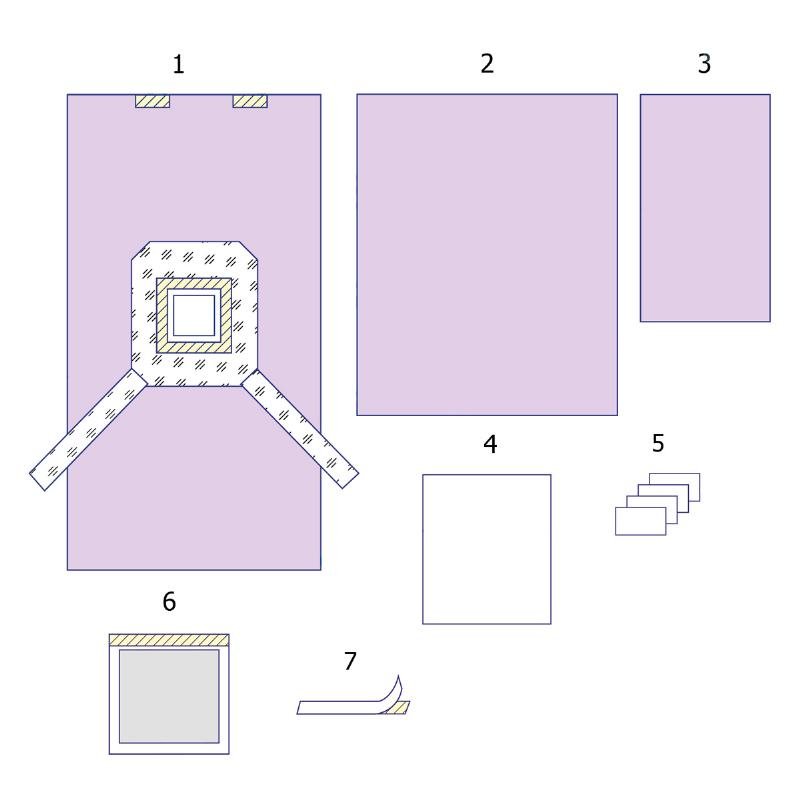 1
2
3
4
5
6
7